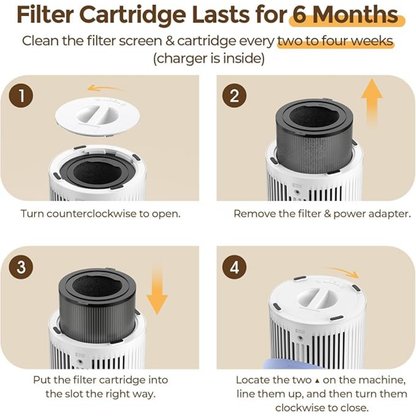 Filter Cartridge Lasts for 6 Months

Clean the filter screen & cartridge every two to four weeks (charger is inside)

1

Turn counterclockwise to open.

2

Remove the filter & power adapter.

3

Put the filter cartridge into the slot the right way.

4

Locate the two ▲ on the machine, line them up, and then turn them clockwise to close.