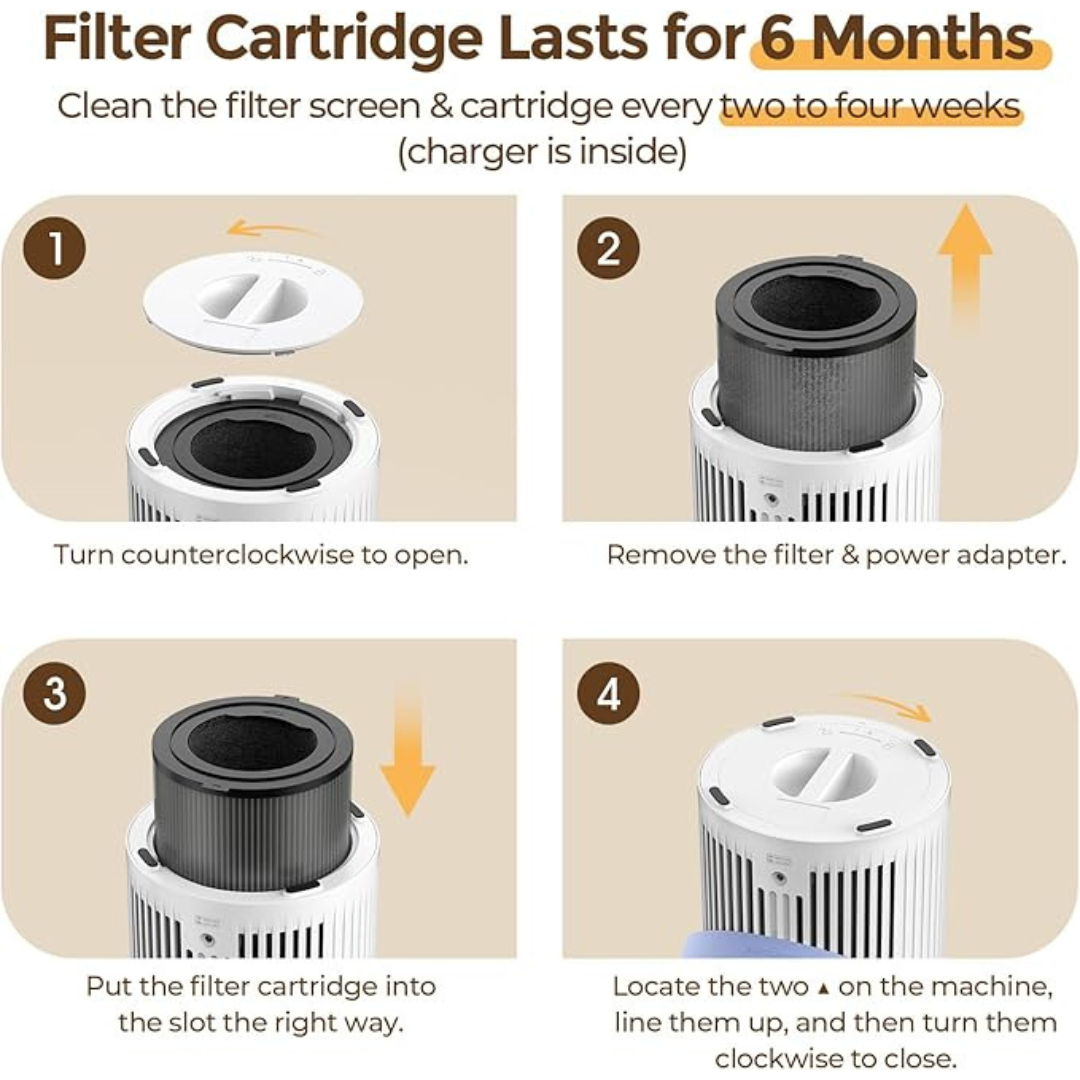 Filter Cartridge Lasts for 6 Months

Clean the filter screen & cartridge every two to four weeks (charger is inside)

1

Turn counterclockwise to open.

2

Remove the filter & power adapter.

3

Put the filter cartridge into the slot the right way.

4

Locate the two ▲ on the machine, line them up, and then turn them clockwise to close.