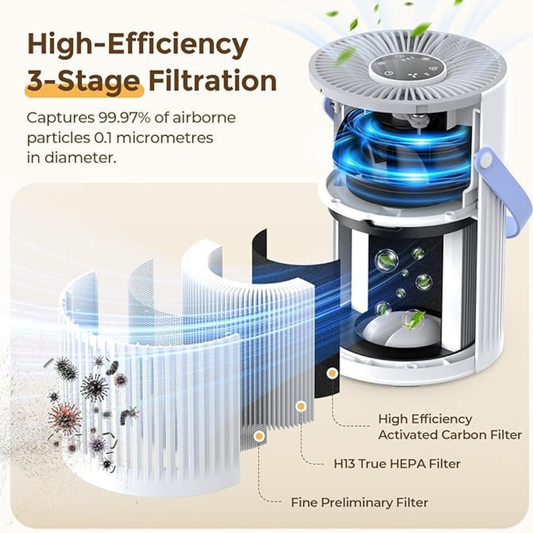 High-Efficiency
3-Stage Filtration

Captures 99.97% of airborne particles 0.1 micrometres in diameter.

High Efficiency
Activated Carbon Filter

H13 True HEPA Filter

Fine Preliminary Filter